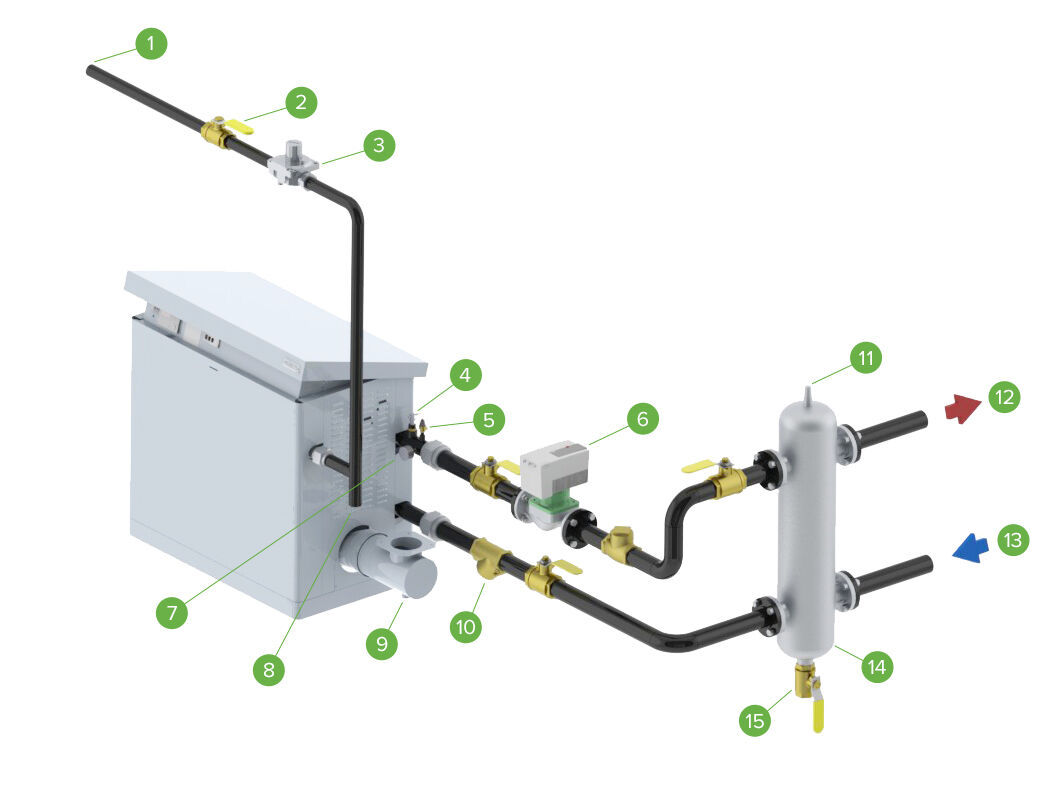 1
2
3
4
5
6
7
8
9
10
11
12
13
14
15